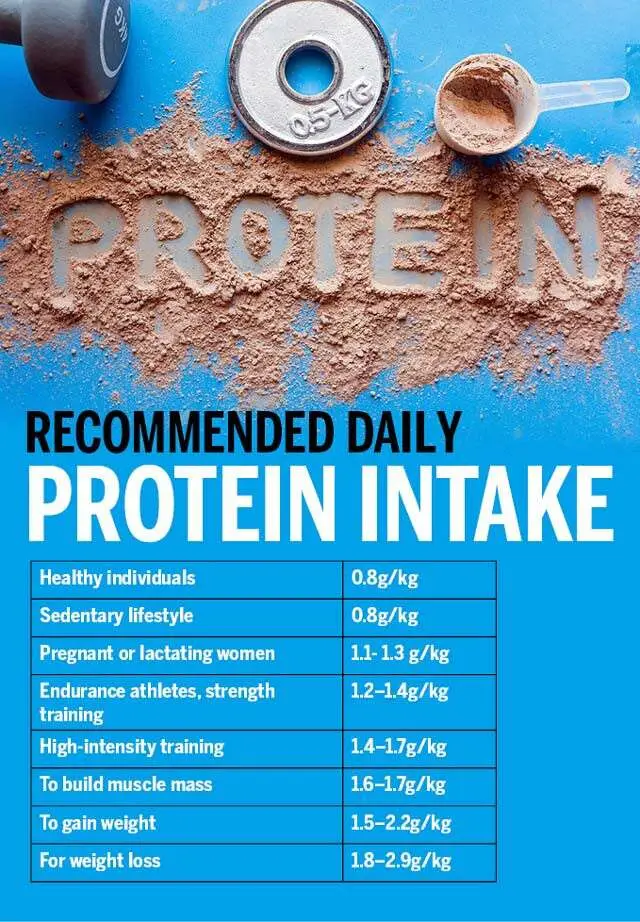 0.5-Kg

PROTEIN

RECOMMENDED DAILY
PROTEIN INTAKE

| Healthy individuals | 0.8g/kg |
|---|---|
| Sedentary lifestyle | 0.8g/kg |
| Pregnant or lactating women | 1.1- 1.3 g/kg |
| Endurance athletes, strength training | 1.2–1.4g/kg |
| High-intensity training | 1.4–1.7g/kg |
| To build muscle mass | 1.6–1.7g/kg |
| To gain weight | 1.5–2.2g/kg |
| For weight loss | 1.8–2.9g/kg |